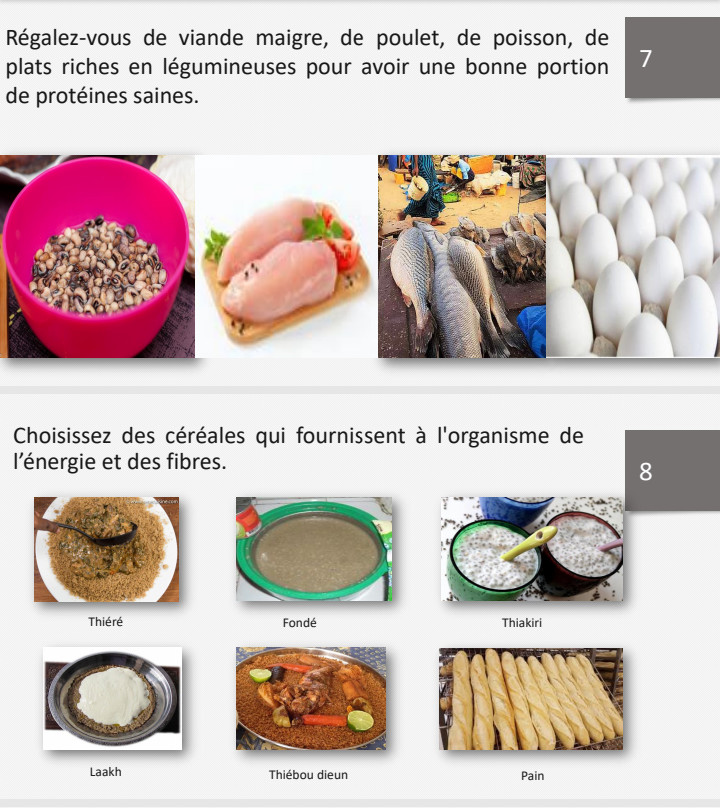 Régalez-vous de viande maigre, de poulet, de poisson, de plats riches en légumineuses pour avoir une bonne portion de protéines saines.

7

Choisissez des céréales qui fournissent à l'organisme de l'énergie et des fibres.

8

Thiéré

Fondé

Thiakiri

Laakh

Thiébou dieun

Pain