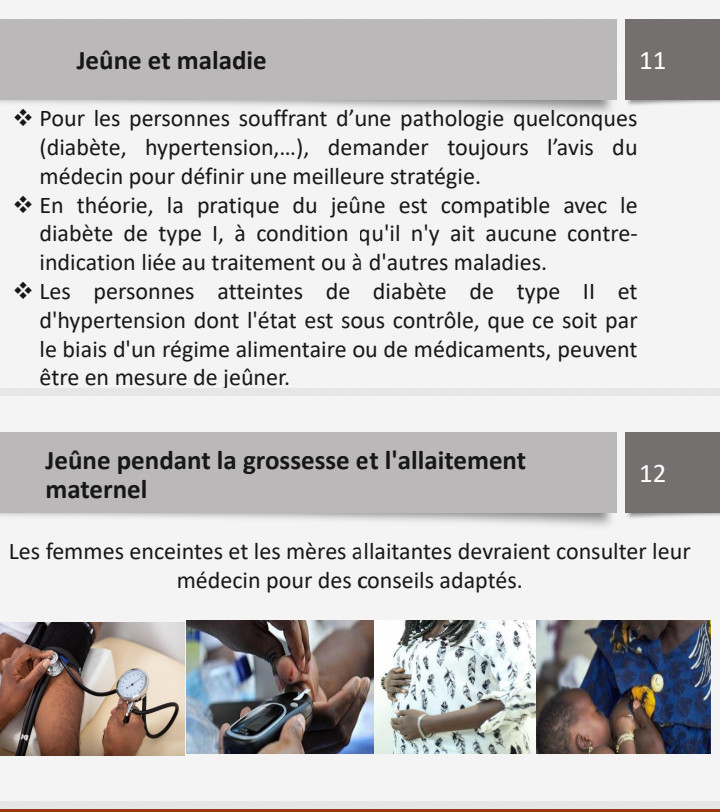 Jeûne et maladie

11

❖ Pour les personnes souffrant d'une pathologie quelconques (diabète, hypertension,...), demander toujours l'avis du médecin pour définir une meilleure stratégie.

❖ En théorie, la pratique du jeûne est compatible avec le diabète de type I, à condition qu'il n'y ait aucune contre-indication liée au traitement ou à d'autres maladies.

❖ Les personnes atteintes de diabète de type II et d'hypertension dont l'état est sous contrôle, que ce soit par le biais d'un régime alimentaire ou de médicaments, peuvent être en mesure de jeûner.

Jeûne pendant la grossesse et l'allaitement maternel

12

Les femmes enceintes et les mères allaitantes devraient consulter leur médecin pour des conseils adaptés.