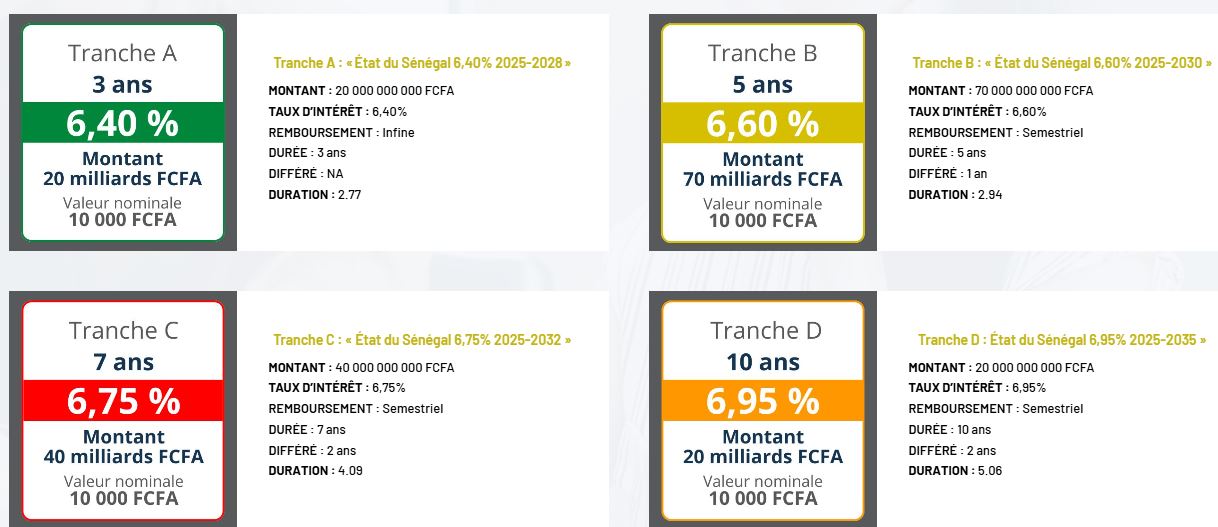 Tranche A
3 ans
6,40 %
Montant
20 milliards FCFA
Valeur nominale
10 000 FCFA

Tranche A : « État du Sénégal 6,40% 2025-2028 »
MONTANT : 20 000 000 000 FCFA
TAUX D'INTÉRÊT : 6,40%
REMBOURSEMENT : Infine
DURÉE : 3 ans
DIFFÉRÉ : NA
DURATION : 2.77

Tranche B
5 ans
6,60 %
Montant
70 milliards FCFA
Valeur nominale
10 000 FCFA

Tranche B : « État du Sénégal 6,60% 2025-2030 »
MONTANT : 70 000 000 000 FCFA
TAUX D'INTÉRÊT : 6,60%
REMBOURSEMENT : Semestriel
DURÉE : 5 ans
DIFFÉRÉ : 1 an
DURATION : 2.94

Tranche C
7 ans
6,75 %
Montant
40 milliards FCFA
Valeur nominale
10 000 FCFA

Tranche C : « État du Sénégal 6,75% 2025-2032 »
MONTANT : 40 000 000 000 FCFA
TAUX D'INTÉRÊT : 6,75%
REMBOURSEMENT : Semestriel
DURÉE : 7 ans
DIFFÉRÉ : 2 ans
DURATION : 4.09

Tranche D
10 ans
6,95 %
Montant
20 milliards FCFA
Valeur nominale
10 000 FCFA

Tranche D : État du Sénégal 6,95% 2025-2035 »
MONTANT : 20 000 000 000 FCFA
TAUX D'INTÉRÊT : 6,95%
REMBOURSEMENT : Semestriel
DURÉE : 10 ans
DIFFÉRÉ : 2 ans
DURATION : 5.06